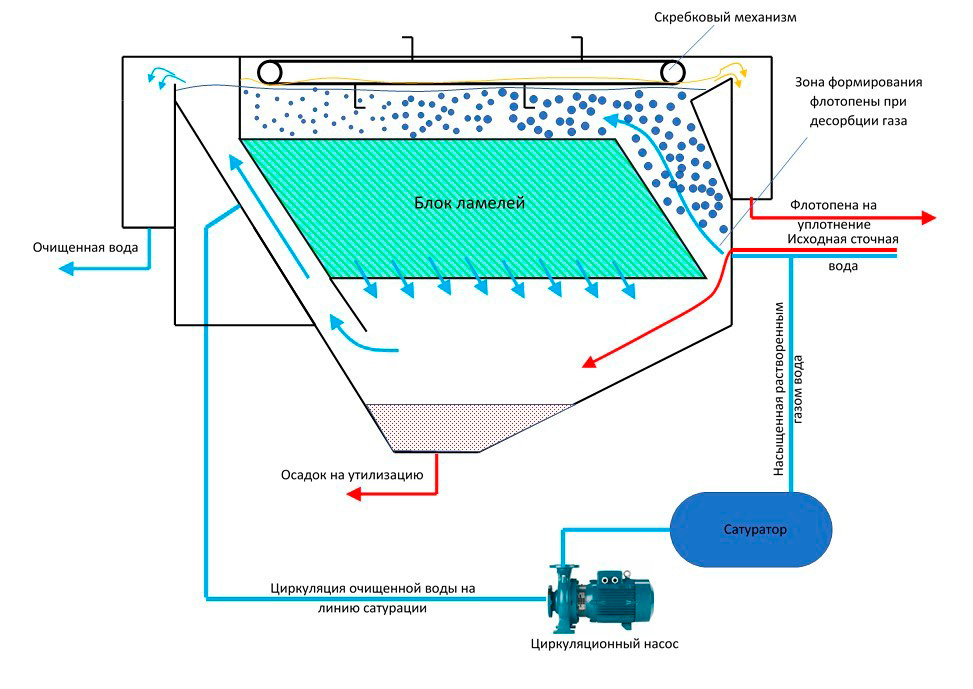 Скребковый механизм

Зона формирования флотопены при десорбции газа

Блок ламелей

Флотопена на уплотнение

Исходная сточная вода

Очищенная вода

Насыщенная растворенным газом вода

Осадок на утилизацию

Сатуратор

Циркуляция очищенной воды на линию сатурации

Циркуляционный насос